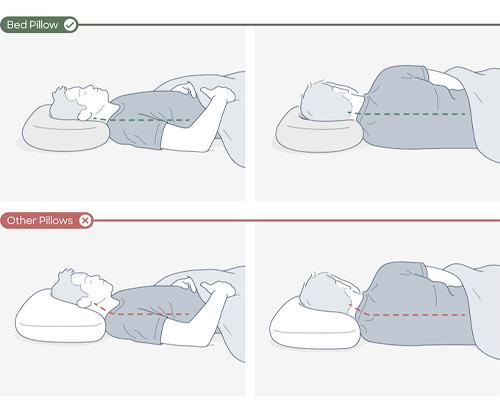 Bed Pillow

Other Pillows