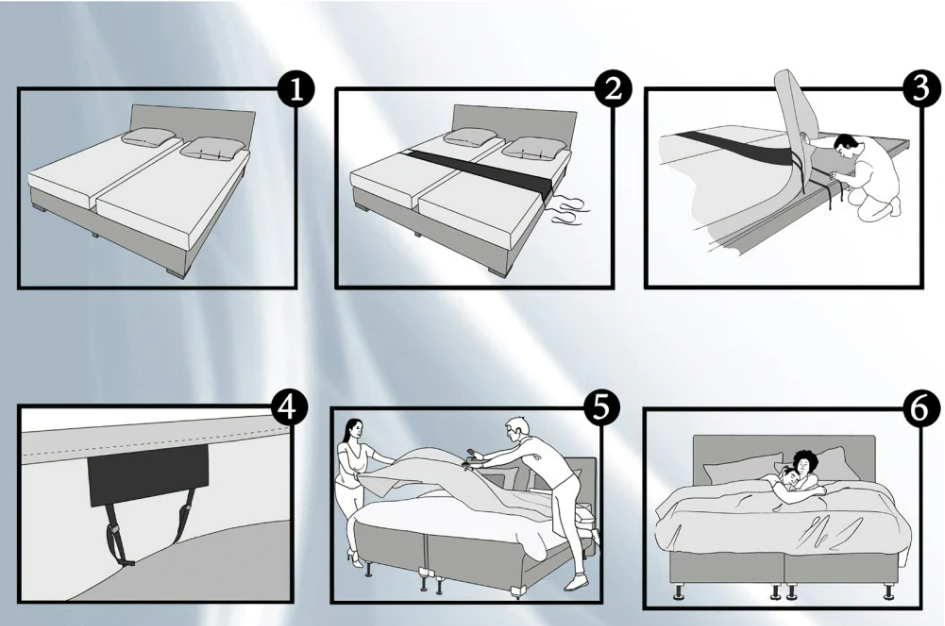 1

2

3

4

5

6